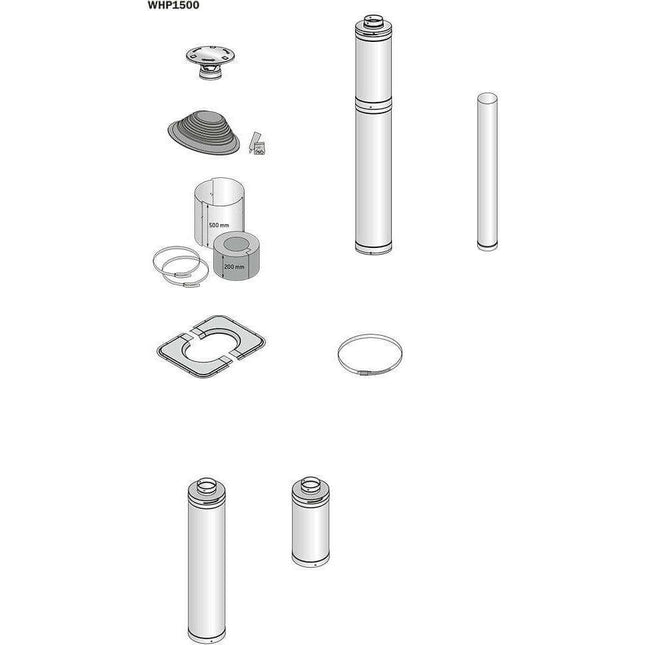 WHP1500

500 mm

200 mm